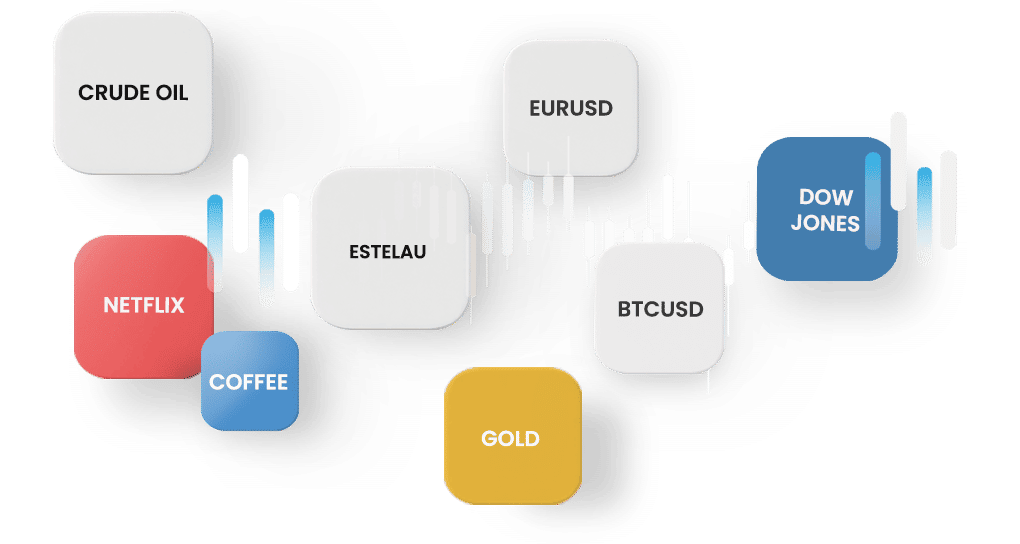 CRUDE OIL

EURUSD

DOW
JONES

ESTELAU

NETFLIX

BTCUSD

COFFEE

GOLD